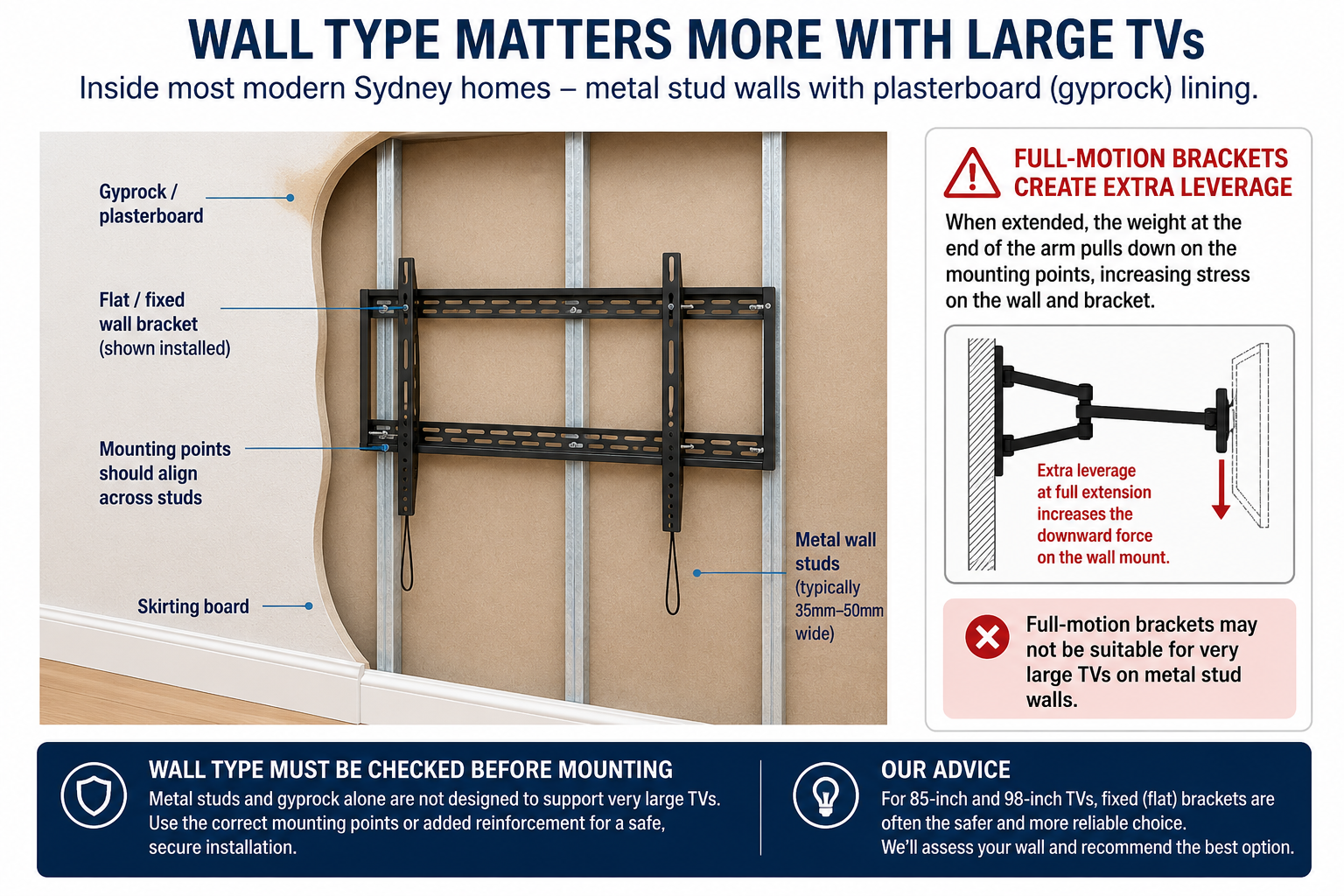 WALL TYPE MATTERS MORE WITH LARGE TVs
Inside most modern Sydney homes – metal stud walls with plasterboard (gyprock) lining.

Gyprock / plasterboard

Flat / fixed wall bracket (shown installed)

Mounting points should align across studs

Skirting board

Metal wall studs (typically 35mm–50mm wide)

FULL-MOTION BRACKETS CREATE EXTRA LEVERAGE
When extended, the weight at the end of the arm pulls down on the mounting points, increasing stress on the wall and bracket.

Extra leverage at full extension increases the downward force on the wall mount.

Full-motion brackets may not be suitable for very large TVs on metal stud walls.

WALL TYPE MUST BE CHECKED BEFORE MOUNTING
Metal studs and gyprock alone are not designed to support very large TVs. Use the correct mounting points or added reinforcement for a safe, secure installation.

OUR ADVICE
For 85-inch and 98-inch TVs, fixed (flat) brackets are often the safer and more reliable choice.
We'll assess your wall and recommend the best option.